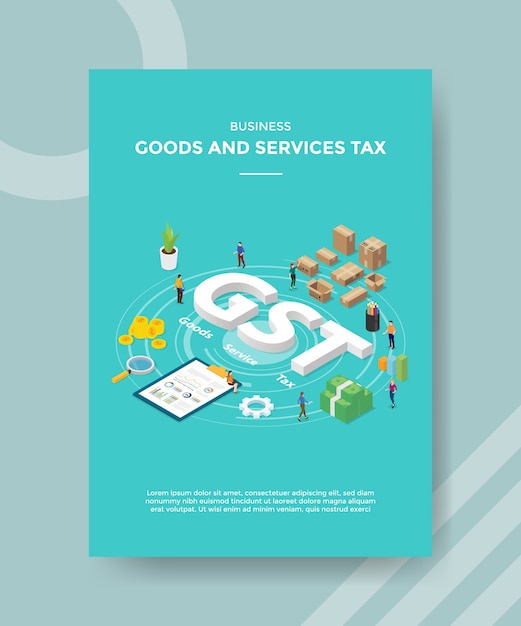 BUSINESS
GOODS AND SERVICES TAX

GST
Goods
Service
Tax

Lorem ipsum dolor sit amet, consectetuer adipiscing elit, sed diam nonummy nibh euismod tincidunt ut laoreet dolore magna aliquam erat volutpat. Ut wisi enim ad minim veniam, quis nostrud exerci